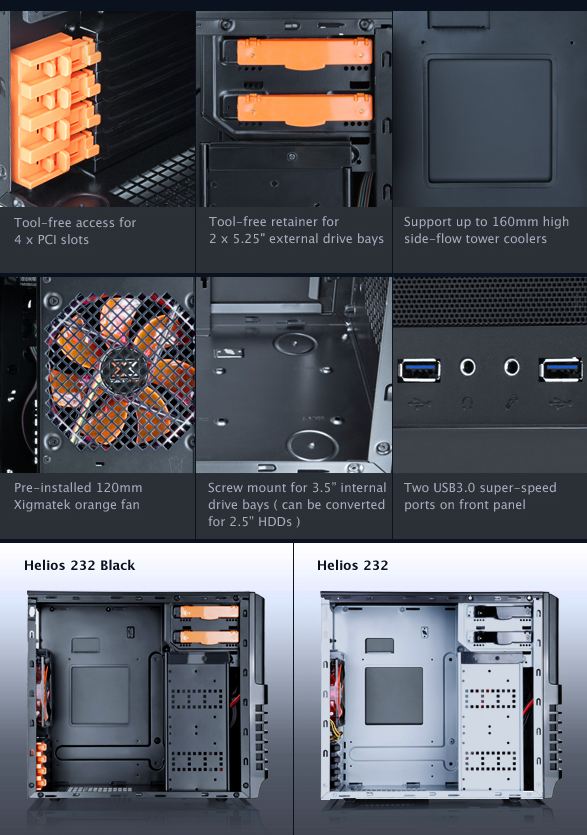 Tool-free access for 4 x PCI slots

Tool-free retainer for 2 x 5.25" external drive bays

Support up to 160mm high side-flow tower coolers

Pre-installed 120mm Xigmatek orange fan

Screw mount for 3.5" internal drive bays ( can be converted for 2.5" HDDs )

Two USB3.0 super-speed ports on front panel

Helios 232 Black

Helios 232